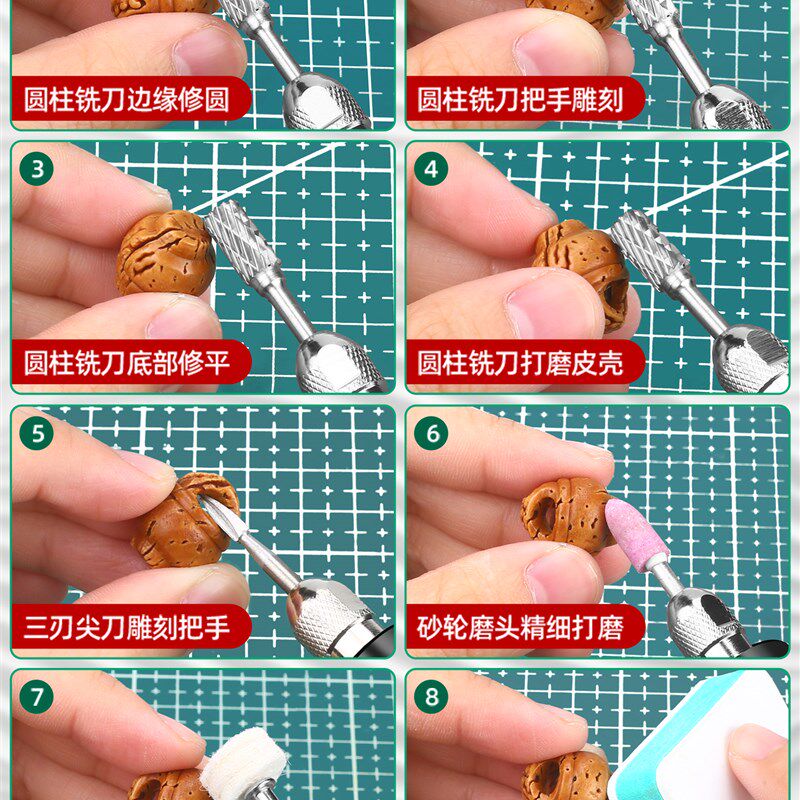 圆柱铣刀边缘修圆

圆柱铣刀把手雕刻

3
圆柱铣刀底部修平

4
圆柱铣刀打磨皮壳

5
三刃尖刀雕刻把手

6
砂轮磨头精细打磨

7

8