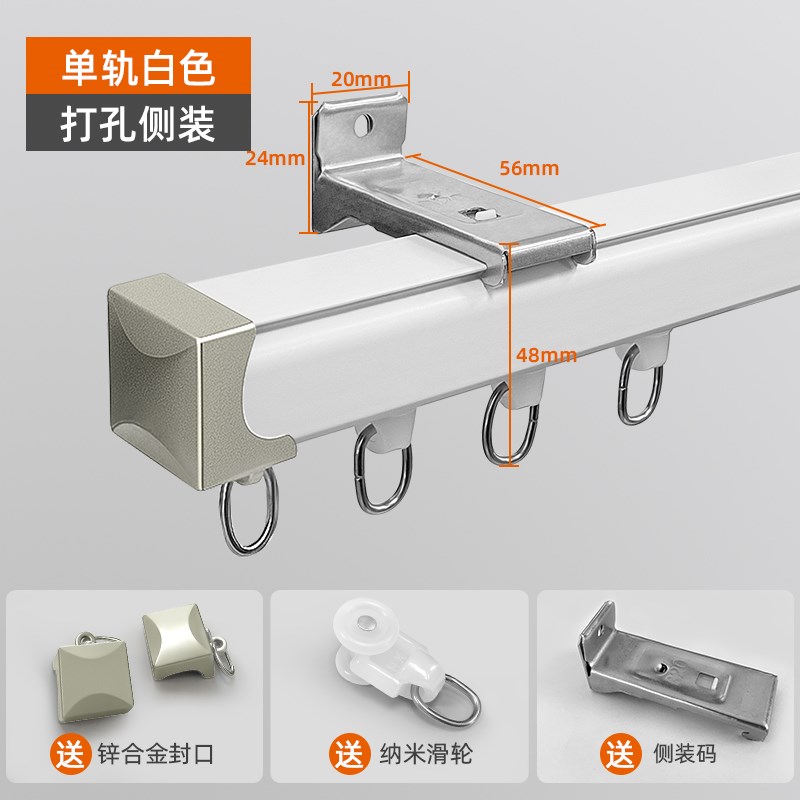 单轨白色
打孔侧装

20mm
24mm
56mm
48mm

送 锌合金封口
送 纳米滑轮
送 侧装码