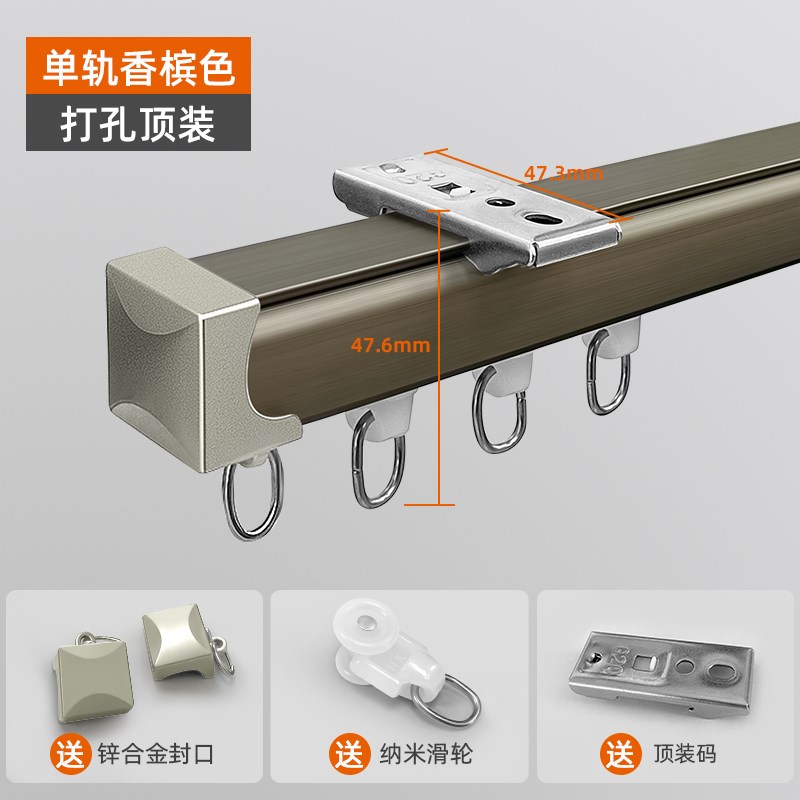 单轨香槟色
打孔顶装

47.3mm

47.6mm

送 锌合金封口

送 纳米滑轮

送 顶装码