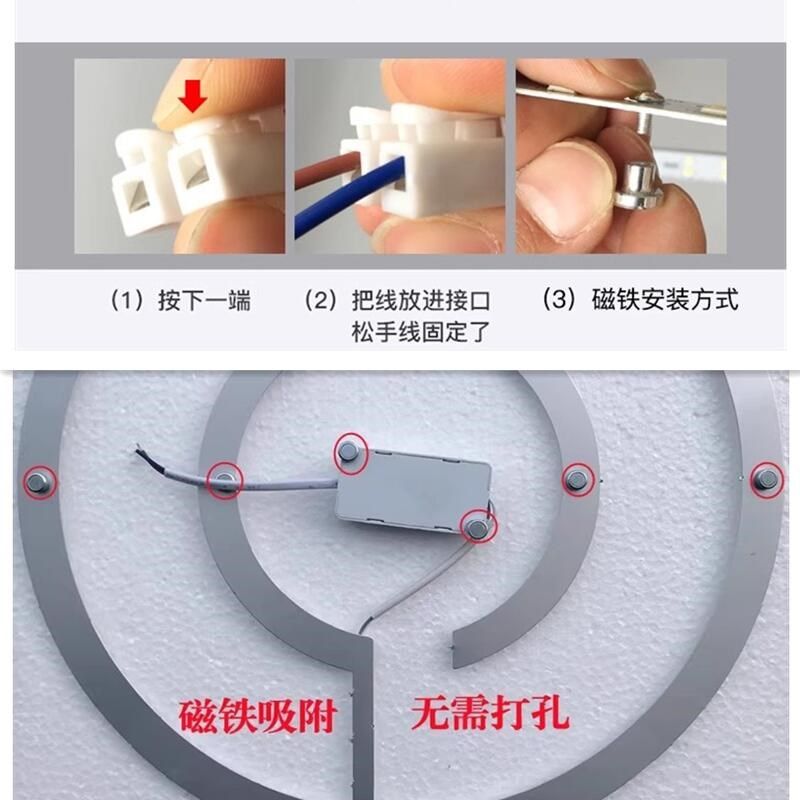 （1）按下一端

（2）把线放进接口
松手线固定了

（3）磁铁安装方式

磁铁吸附

无需打孔