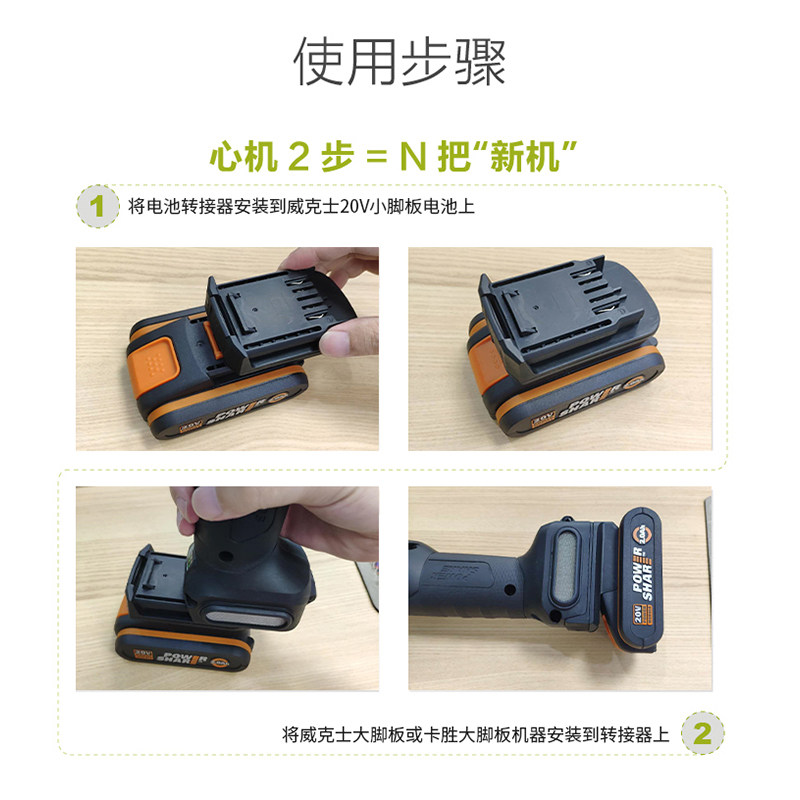 使用步骤

心机 2 步 = N 把“新机”

1 将电池转接器安装到威克士20V小脚板电池上

20V POWER SHARE

20V POWER SHARE

20V POWER SHARE

20V POWER SHARE 2.0Ah

将威克士大脚板或卡胜大脚板机器安装到转接器上 2