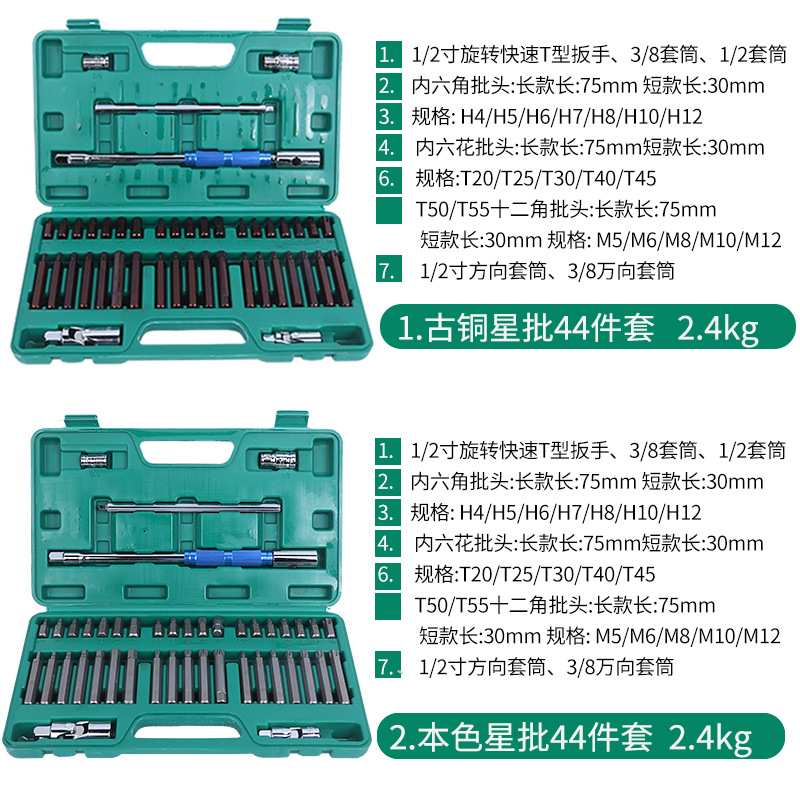 1. 1/2寸旋转快速T型扳手、3/8套筒、1/2套筒
2. 内六角批头:长款长:75mm 短款长:30mm
3. 规格: H4/H5/H6/H7/H8/H10/H12
4. 内六花批头:长款长:75mm短款长:30mm
6. 规格:T20/T25/T30/T40/T45
T50/T55十二角批头:长款长:75mm
短款长:30mm 规格: M5/M6/M8/M10/M12
7. 1/2寸方向套筒、3/8万向套筒

1.古铜星批44件套 2.4kg

1. 1/2寸旋转快速T型扳手、3/8套筒、1/2套筒
2. 内六角批头:长款长:75mm 短款长:30mm
3. 规格: H4/H5/H6/H7/H8/H10/H12
4. 内六花批头:长款长:75mm短款长:30mm
6. 规格:T20/T25/T30/T40/T45
T50/T55十二角批头:长款长:75mm
短款长:30mm 规格: M5/M6/M8/M10/M12
7. 1/2寸方向套筒、3/8万向套筒

2.本色星批44件套 2.4kg