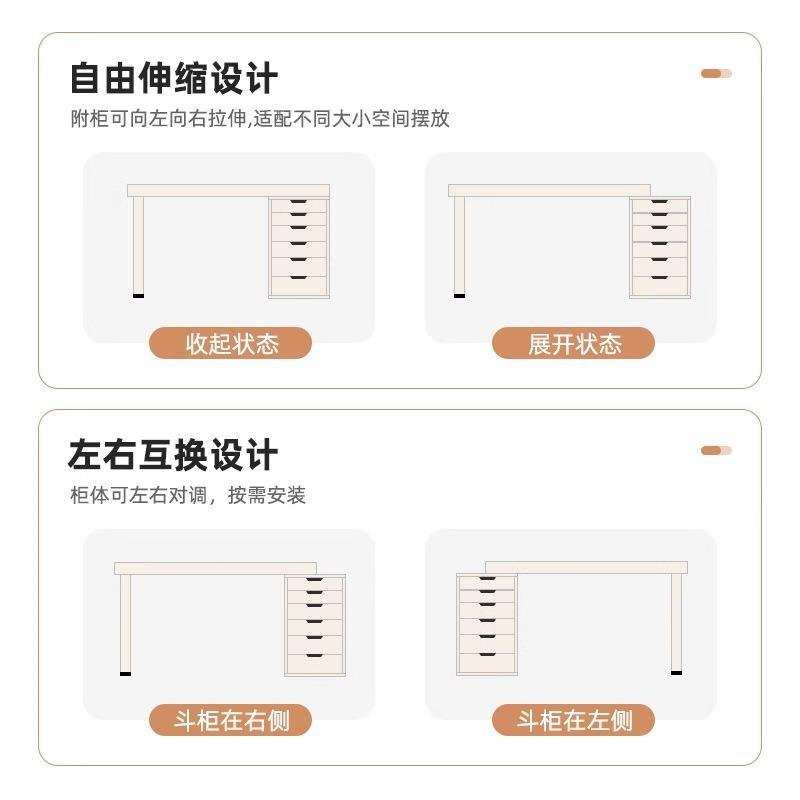 自由伸缩设计

附柜可向左向右拉伸,适配不同大小空间摆放

收起状态

展开状态

左右互换设计

柜体可左右对调，按需安装

斗柜在右侧

斗柜在左侧