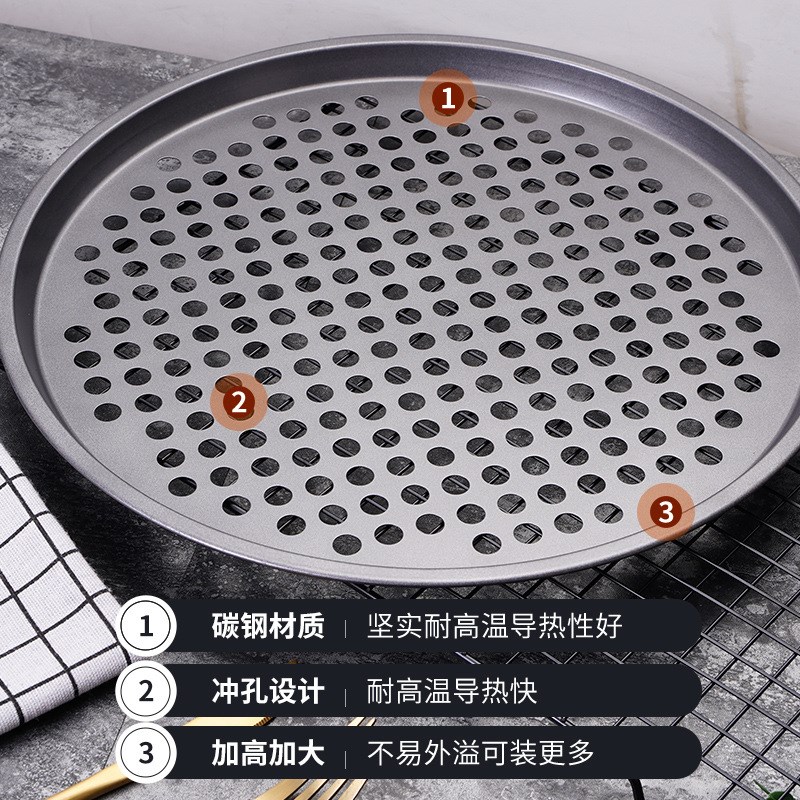 1

2

3

1 碳钢材质 | 坚实耐高温导热性好

2 冲孔设计 | 耐高温导热快

3 加高加大 | 不易外溢可装更多