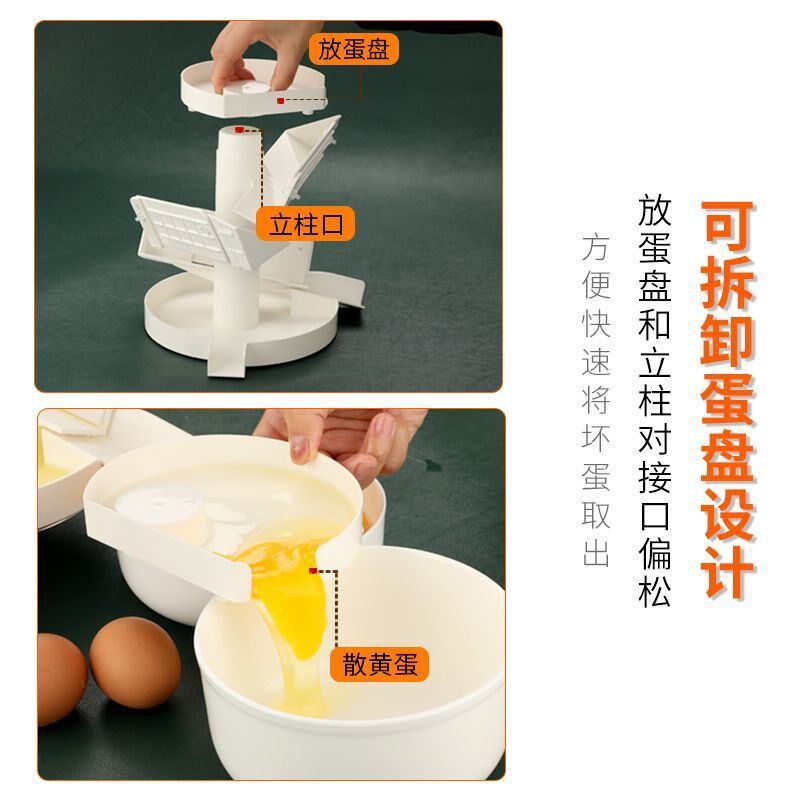 放蛋盘

立柱口

散黄蛋

可拆卸蛋盘设计

放蛋盘和立柱对接口偏松

方便快速将坏蛋取出