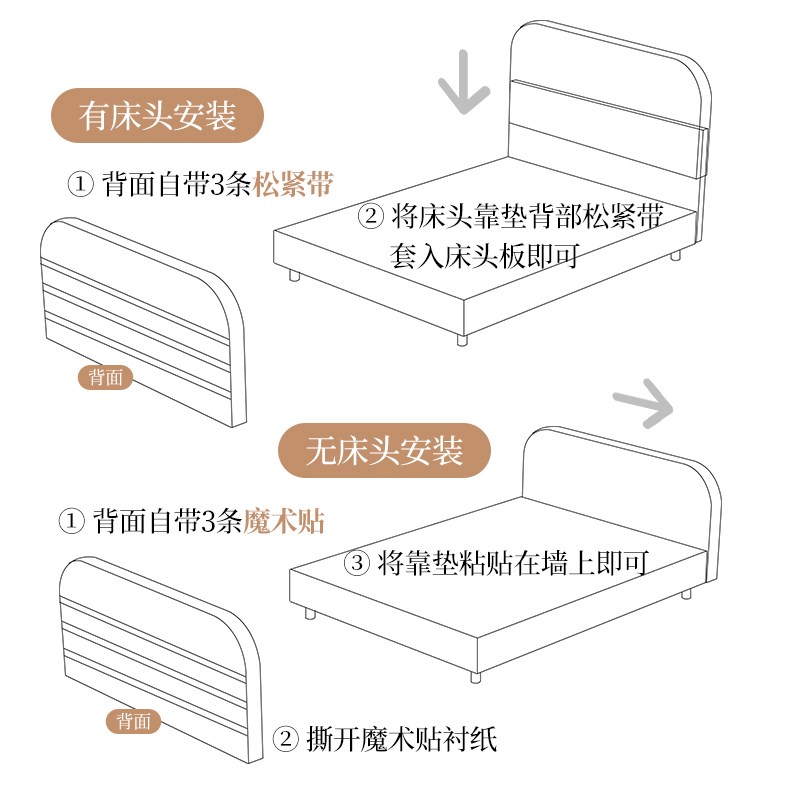 有床头安装

① 背面自带3条松紧带

② 将床头靠垫背部松紧带套入床头板即可

背面

无床头安装

① 背面自带3条魔术贴

③ 将靠垫粘贴在墙上即可

背面

② 撕开魔术贴衬纸