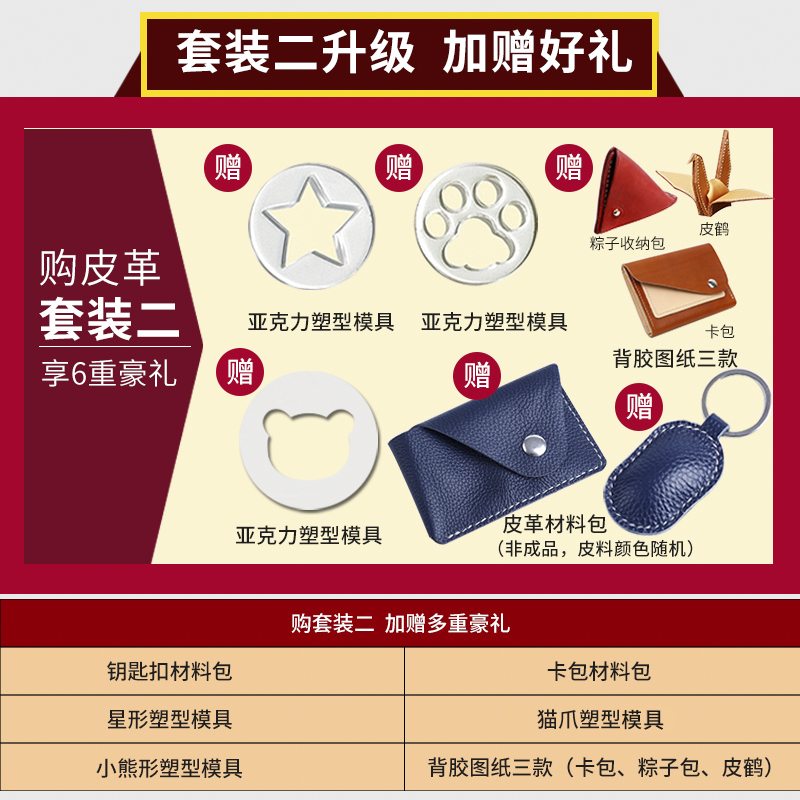 套装二升级 加赠好礼

购皮革
套装二
享6重豪礼

赠
亚克力塑型模具

赠
亚克力塑型模具

赠
粽子收纳包
皮鹤
卡包
背胶图纸三款

赠
亚克力塑型模具

赠
皮革材料包
（非成品，皮料颜色随机）

赠

| 购套装二 加赠多重豪礼 | |
|---|---|
| 钥匙扣材料包 | 卡包材料包 |
| 星形塑型模具 | 猫爪塑型模具 |
| 小熊形塑型模具 | 背胶图纸三款（卡包、粽子包、皮鹤） |