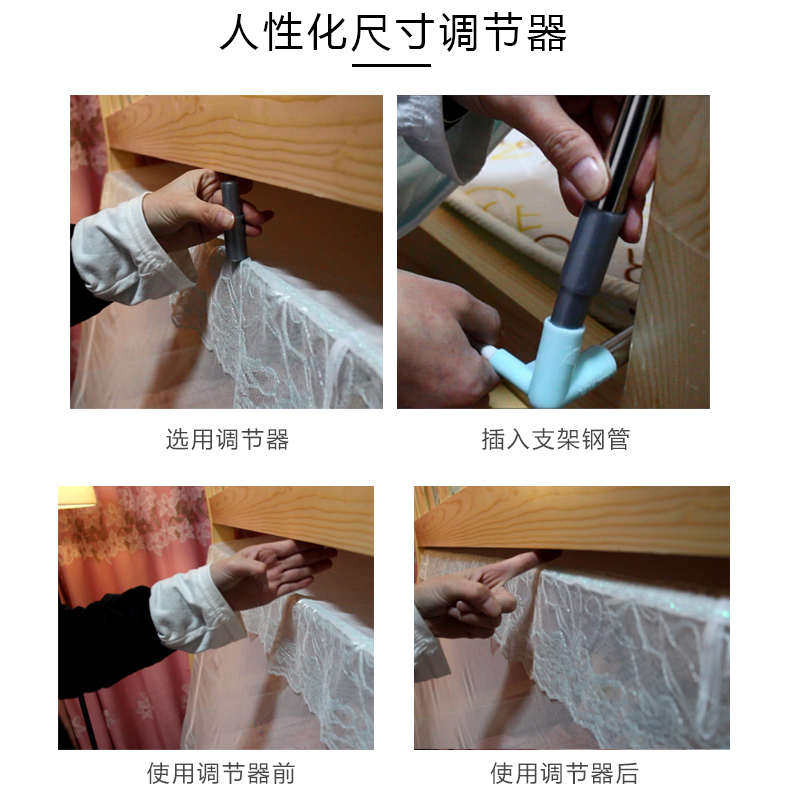 人性化尺寸调节器

选用调节器

插入支架钢管

使用调节器前

使用调节器后