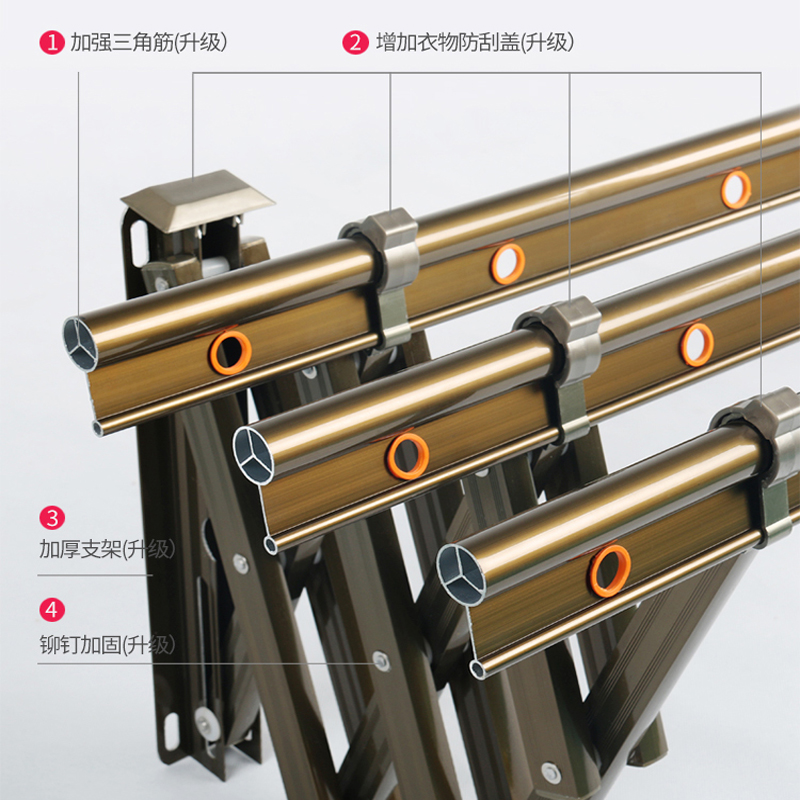 1 加强三角筋(升级)

2 增加衣物防刮盖(升级)

3 加厚支架(升级)

4 铆钉加固(升级)