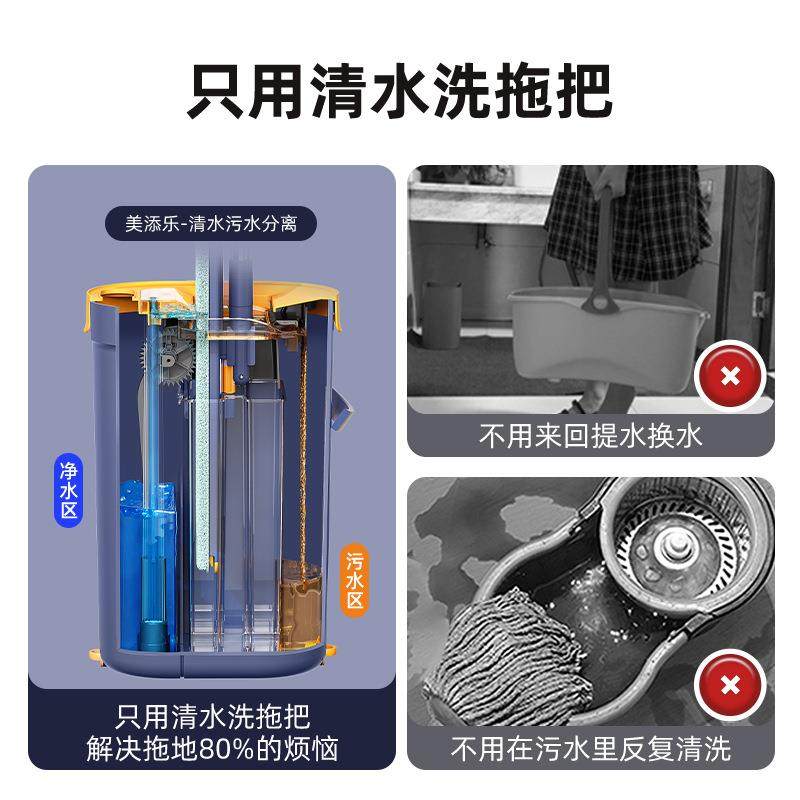 只用清水洗拖把

美添乐-清水污水分离

净水区

污水区

只用清水洗拖把
解决拖地80%的烦恼

不用来回提水换水

不用在污水里反复清洗