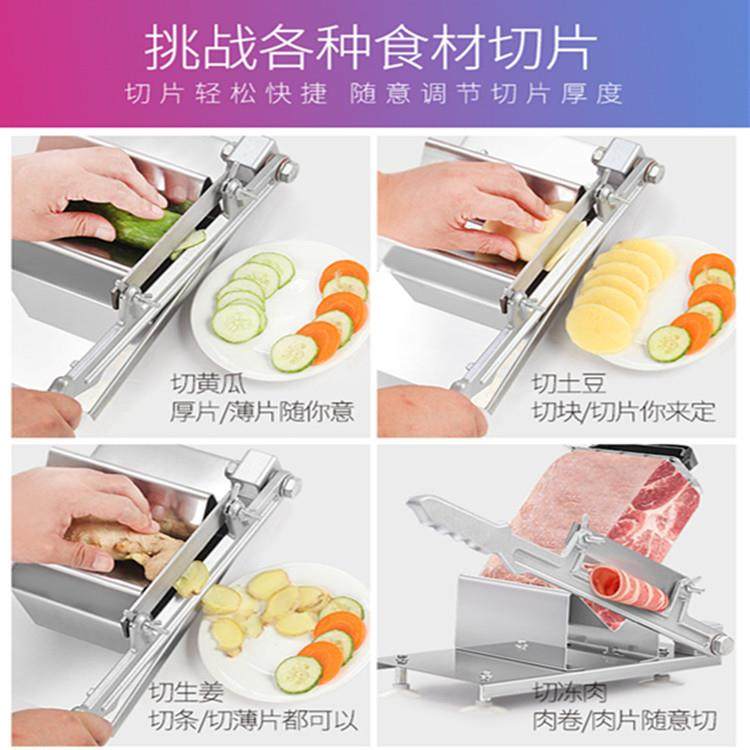 挑战各种食材切片
切片轻松快捷 随意调节切片厚度

切黄瓜
厚片/薄片随你意

切土豆
切块/切片你来定

切生姜
切条/切薄片都可以

切冻肉
肉卷/肉片随意切