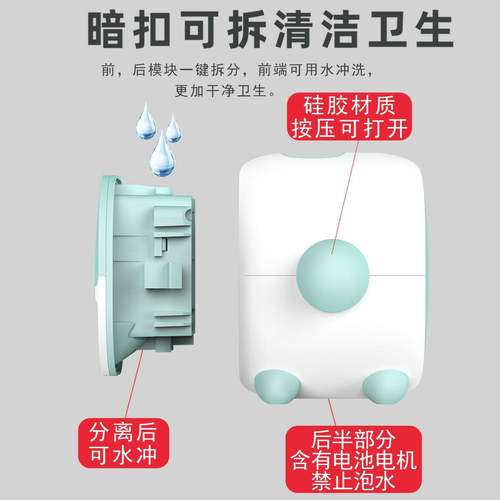 暗扣可拆清洁卫生

前，后模块一键拆分，前端可用水冲洗，更加干净卫生。

硅胶材质
按压可打开

分离后
可水冲

后半部分
含有电池电机
禁止泡水