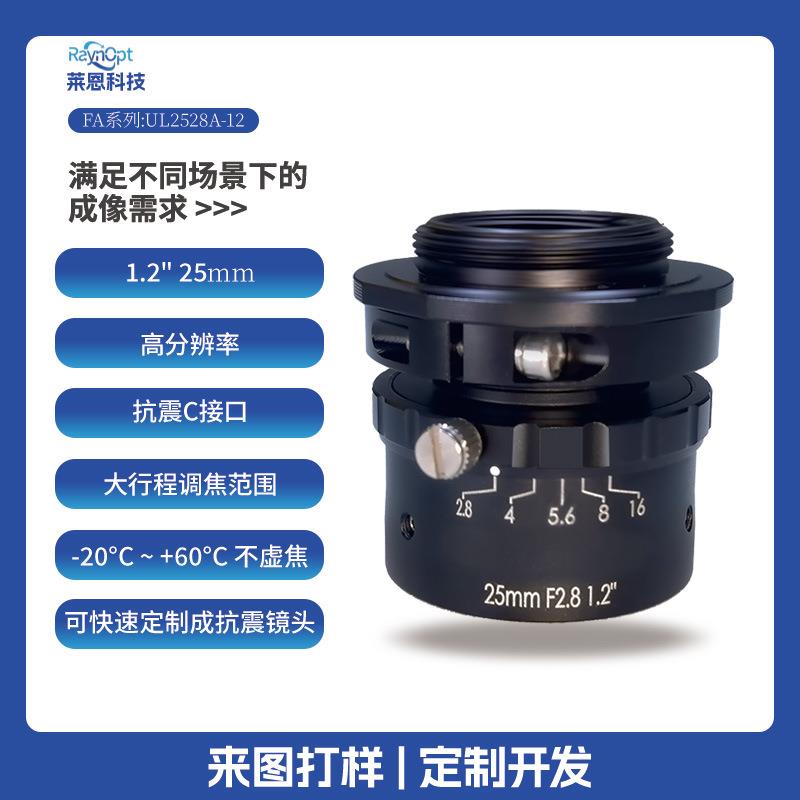 RaynOpt
莱恩科技

FA系列:UL2528A-12

满足不同场景下的成像需求 >>>

1.2" 25mm

高分辨率

抗震C接口

大行程调焦范围

-20°C ~ +60°C 不虚焦

可快速定制成抗震镜头

2.8 4 5.6 8 16

25mm F2.8 1.2"

来图打样 | 定制开发