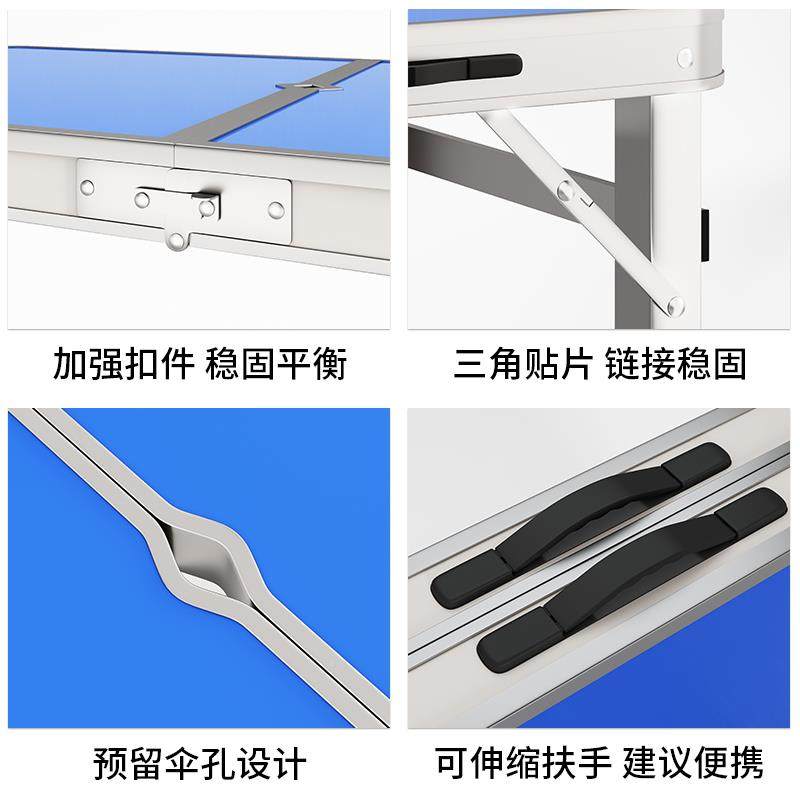 加强扣件 稳固平衡

三角贴片 链接稳固

预留伞孔设计

可伸缩扶手 建议便携