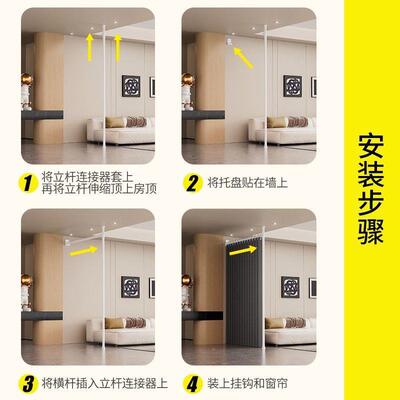 1 将立杆连接器套上
再将立杆伸缩顶上房顶

2 将托盘贴在墙上

3 将横杆插入立杆连接器上

4 装上挂钩和窗帘

安装步骤