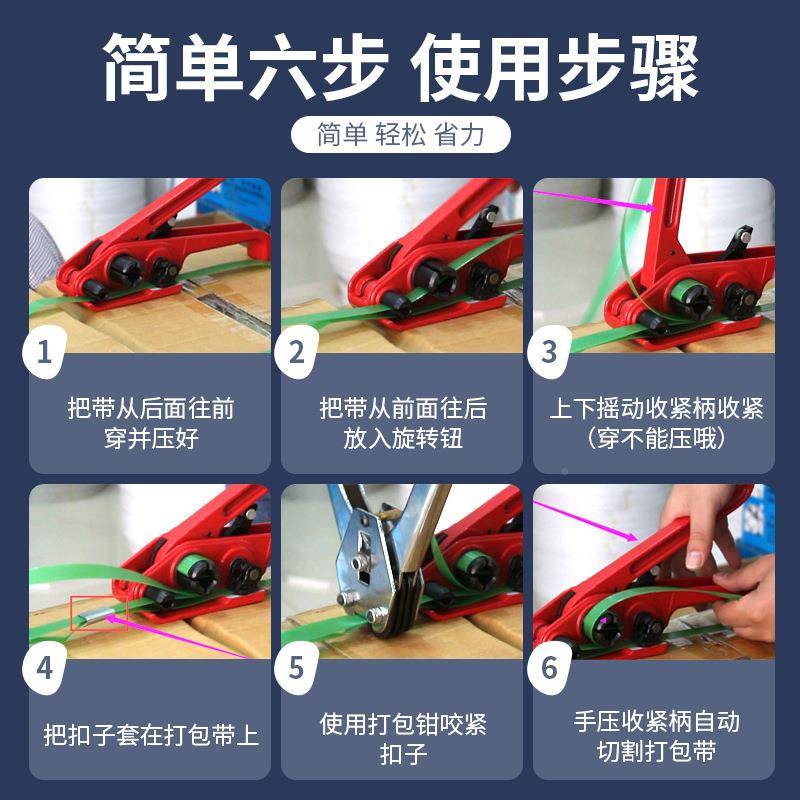 简单六步 使用步骤

简单 轻松 省力

1
把带从后面往前穿并压好

2
把带从前面往后放入旋转钮

3
上下摇动收紧柄收紧（穿不能压哦）

4
把扣子套在打包带上

5
使用打包钳咬紧扣子

6
手压收紧柄自动切割打包带