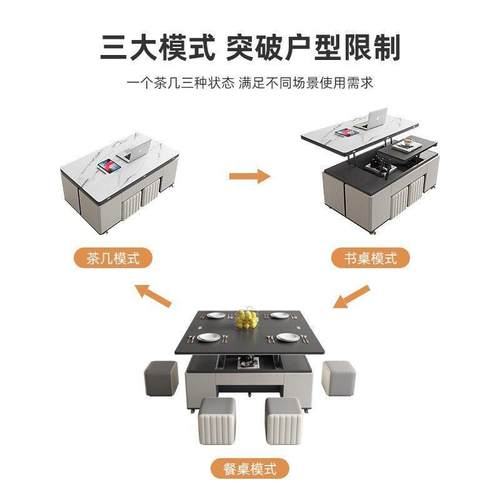 三大模式 突破户型限制

一个茶几三种状态 满足不同场景使用需求

茶几模式

书桌模式

餐桌模式