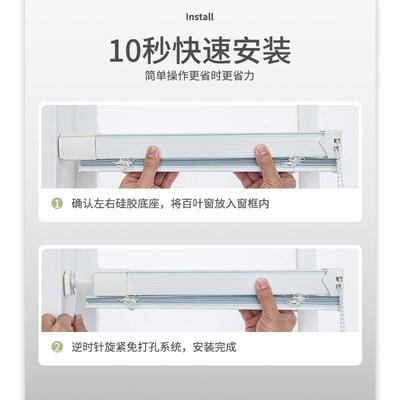 Install

10秒快速安装

简单操作更省时更省力

① 确认左右硅胶底座，将百叶窗放入窗框内

② 逆时针旋紧免打孔系统，安装完成