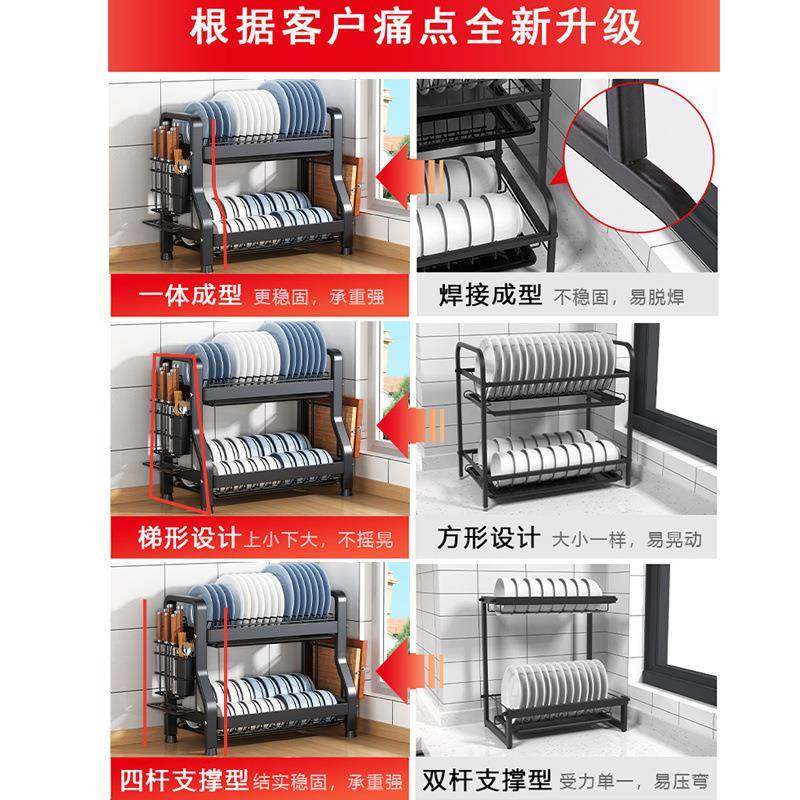 根据客户痛点全新升级

一体成型 更稳固，承重强

焊接成型 不稳固，易脱焊

梯形设计 上小下大，不摇晃

方形设计 大小一样，易晃动

四杆支撑型 结实稳固，承重强

双杆支撑型 受力单一，易压弯