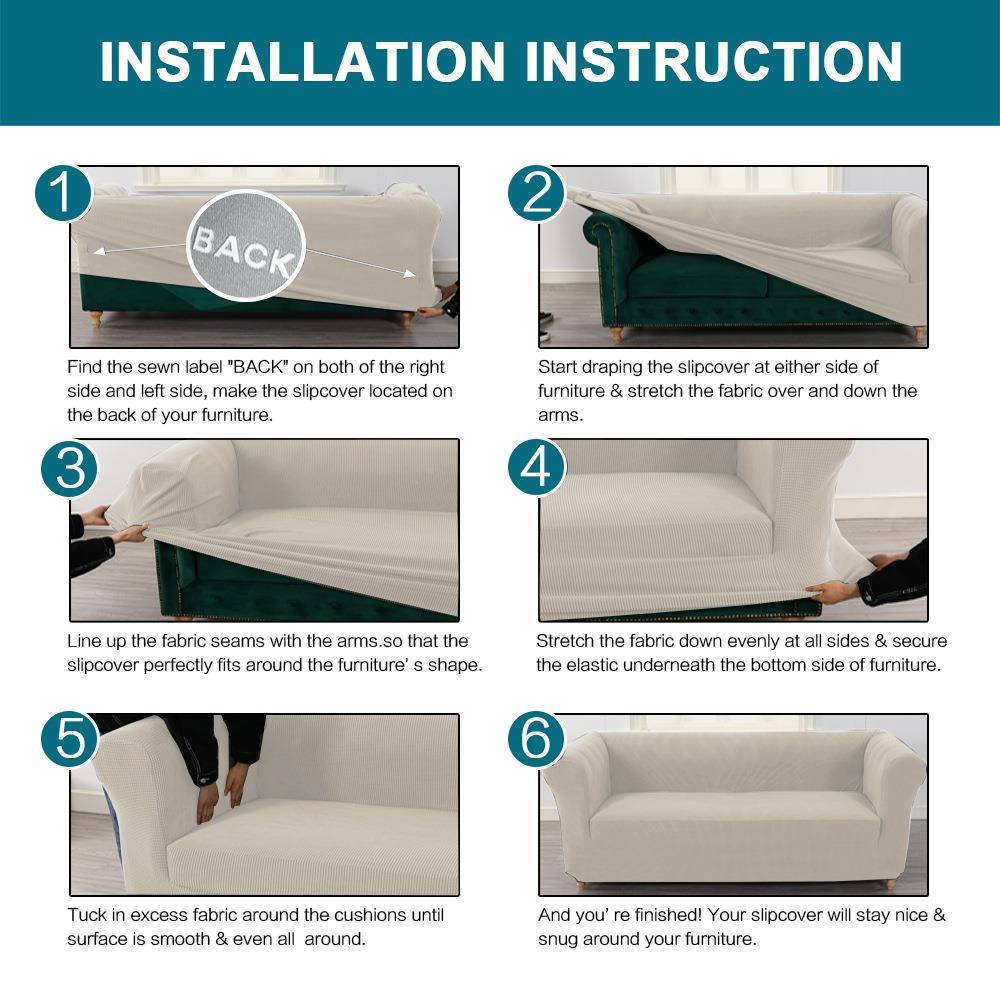 INSTALLATION INSTRUCTION

1

BACK

Find the sewn label "BACK" on both of the right side and left side, make the slipcover located on the back of your furniture.

2

Start draping the slipcover at either side of furniture & stretch the fabric over and down the arms.

3

Line up the fabric seams with the arms.so that the slipcover perfectly fits around the furniture' s shape.

4

Stretch the fabric down evenly at all sides & secure the elastic underneath the bottom side of furniture.

5

Tuck in excess fabric around the cushions until surface is smooth & even all around.

6

And you' re finished! Your slipcover will stay nice & snug around your furniture.