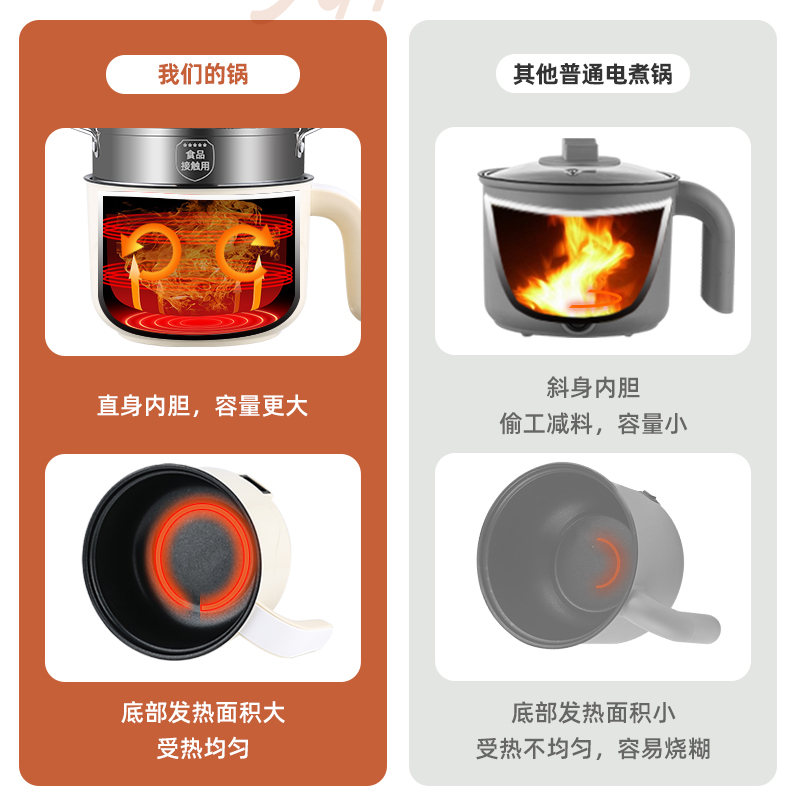 我们的锅

食品接触用

直身内胆，容量更大

底部发热面积大
受热均匀

其他普通电煮锅

斜身内胆
偷工减料，容量小

底部发热面积小
受热不均匀，容易烧糊