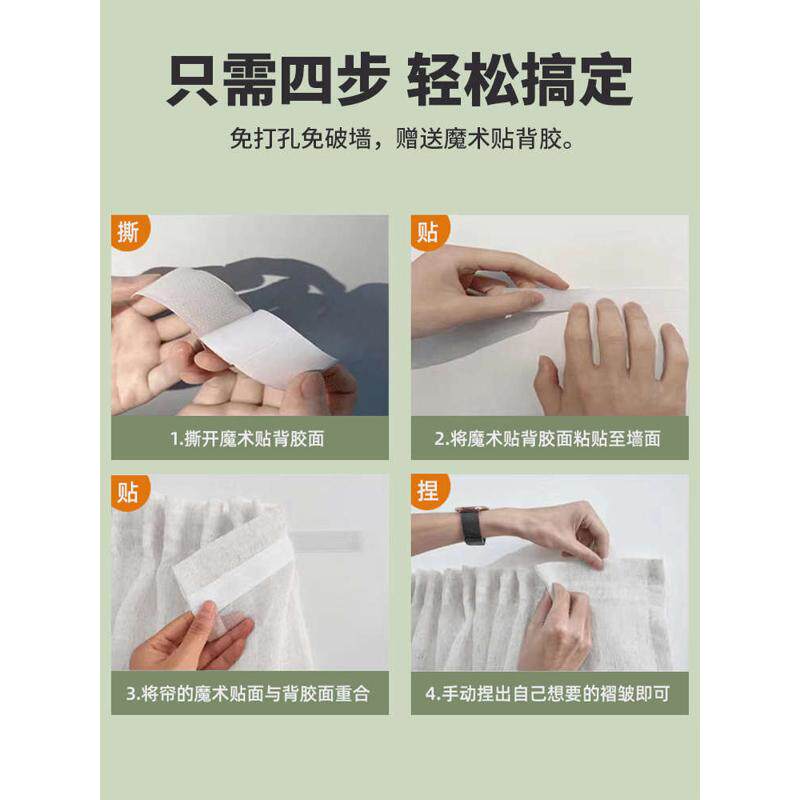 只需四步 轻松搞定

免打孔免破墙，赠送魔术贴背胶。

撕

1.撕开魔术贴背胶面

贴

2.将魔术贴背胶面粘贴至墙面

贴

3.将帘的魔术贴面与背胶面重合

捏

4.手动捏出自己想要的褶皱即可