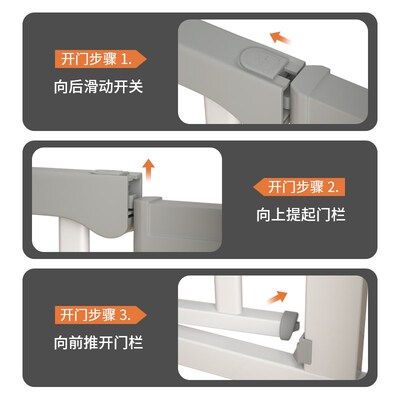 开门步骤 1.

向后滑动开关

开门步骤 2.

向上提起门栏

开门步骤 3.

向前推开门栏