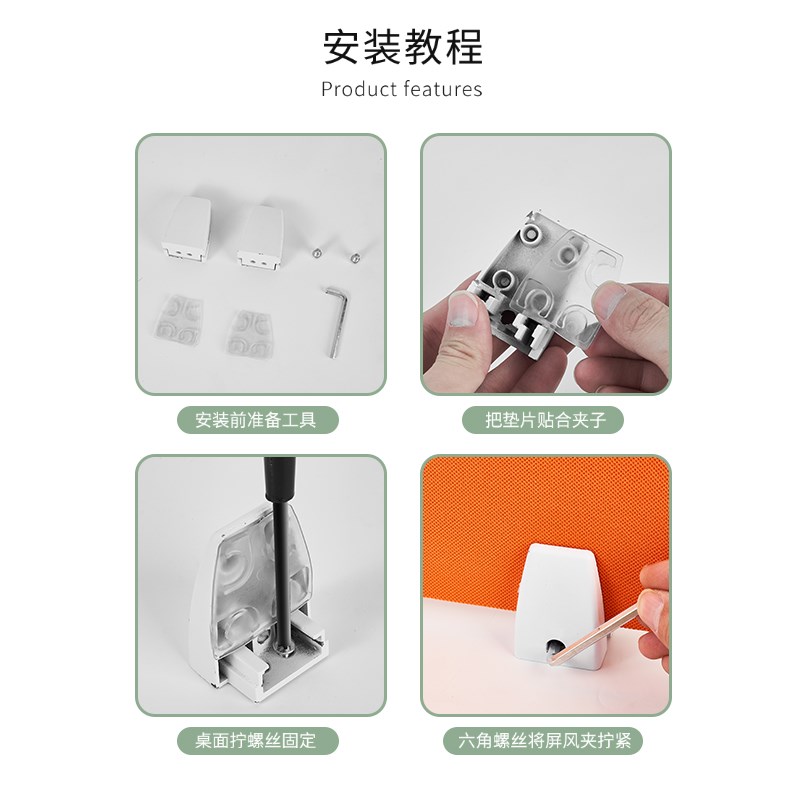 安装教程
Product features

安装前准备工具

把垫片贴合夹子

桌面拧螺丝固定

六角螺丝将屏风夹拧紧