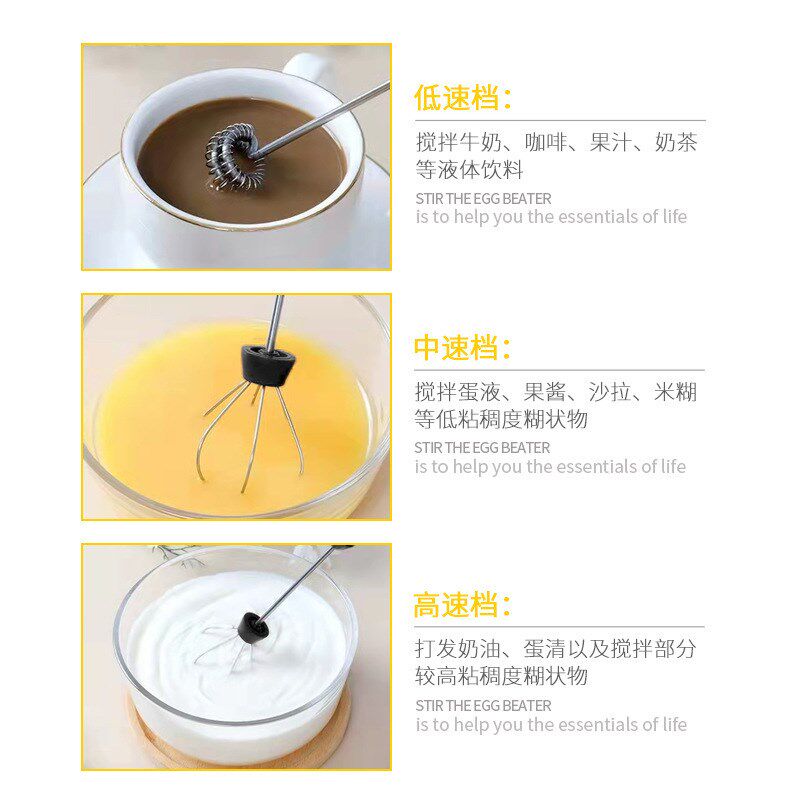 低速档：

搅拌牛奶、咖啡、果汁、奶茶等液体饮料

STIR THE EGG BEATER
is to help you the essentials of life

中速档：

搅拌蛋液、果酱、沙拉、米糊等低粘稠度糊状物

STIR THE EGG BEATER
is to help you the essentials of life

高速档：

打发奶油、蛋清以及搅拌部分较高粘稠度糊状物

STIR THE EGG BEATER
is to help you the essentials of life