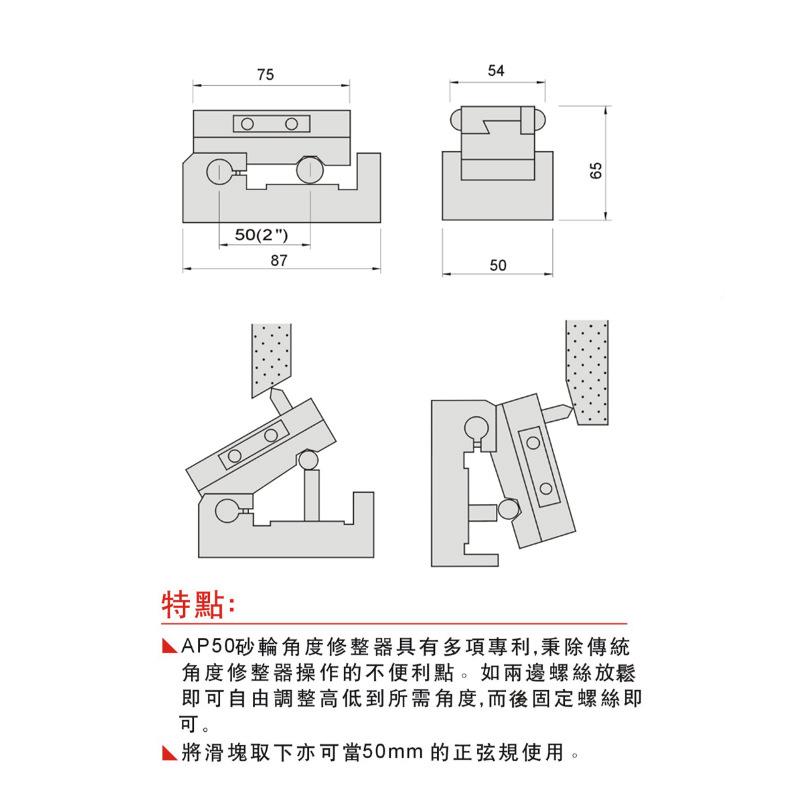 75

54

65

50(2")

87

50

特點:

AP50砂輪角度修整器具有多項專利,秉除傳統角度修整器操作的不便利點。如兩邊螺絲放鬆即可自由調整高低到所需角度,而後固定螺絲即可。

將滑塊取下亦可當50mm 的正弦規使用。