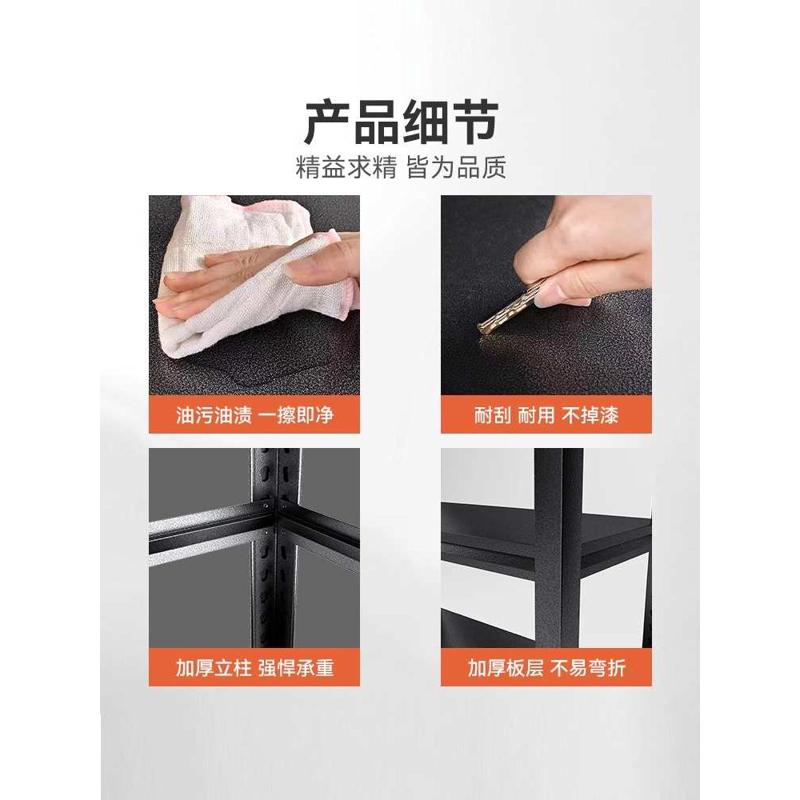 产品细节
精益求精 皆为品质

油污油渍 一擦即净

耐刮 耐用 不掉漆

加厚立柱 强悍承重

加厚板层 不易弯折