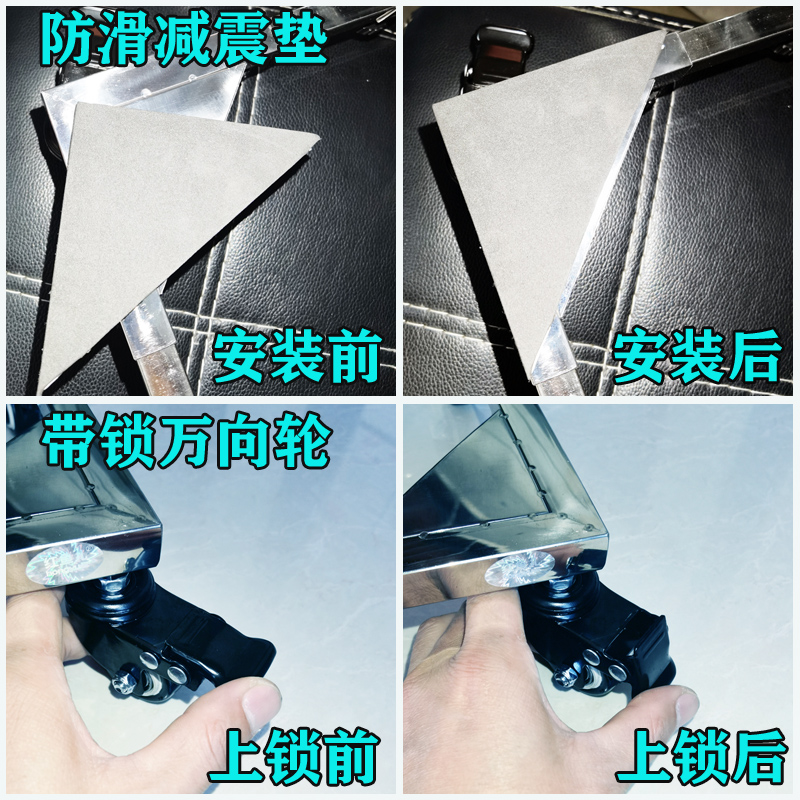 防滑减震垫

安装前

安装后

带锁万向轮

上锁前

上锁后