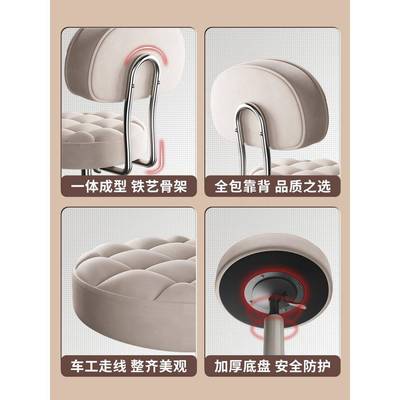 一体成型 铁艺骨架

全包靠背 品质之选

车工走线 整齐美观

加厚底盘 安全防护