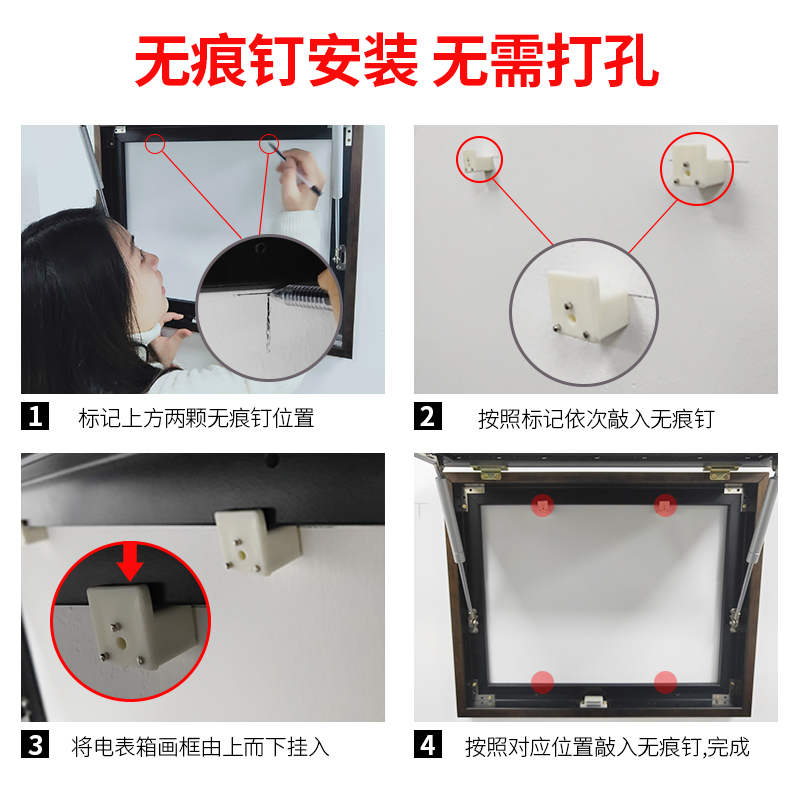 无痕钉安装 无需打孔

1 标记上方两颗无痕钉位置

2 按照标记依次敲入无痕钉

3 将电表箱画框由上而下挂入

4 按照对应位置敲入无痕钉,完成