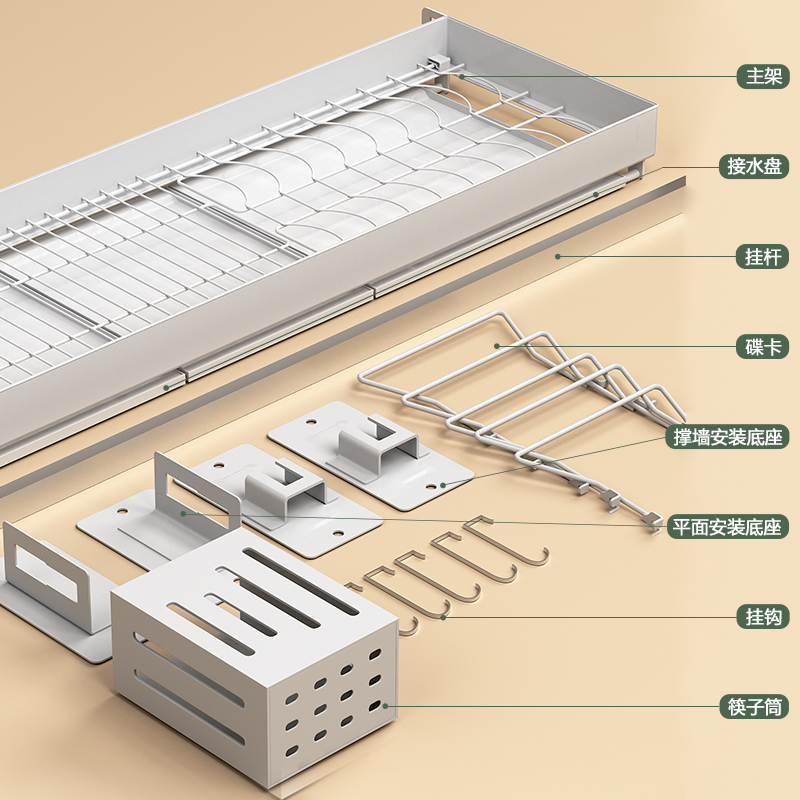 主架

接水盘

挂杆

碟卡

撑墙安装底座

平面安装底座

挂钩

筷子筒