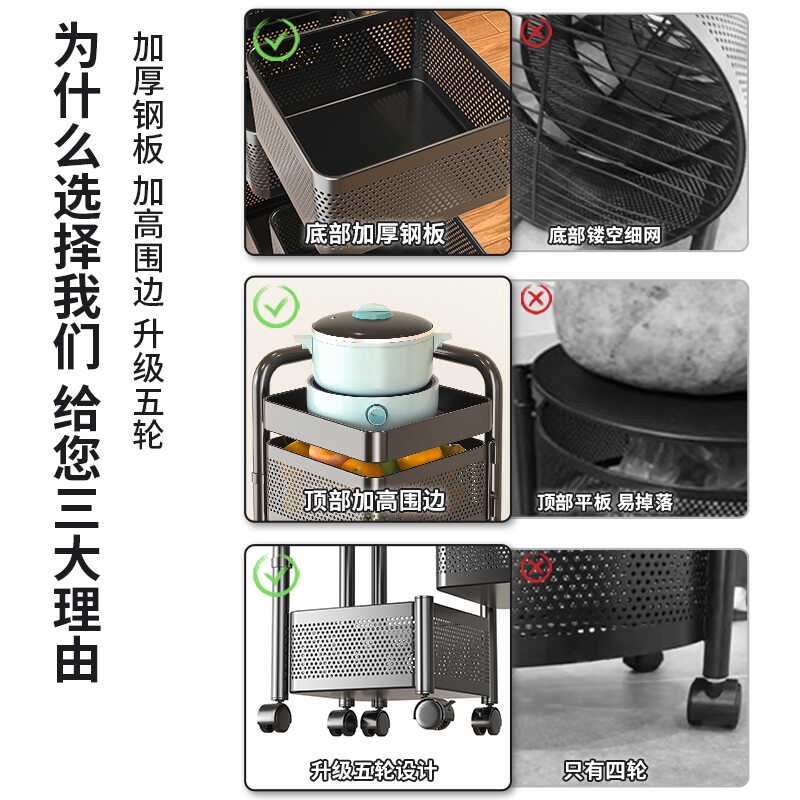 为什么选择我们 给您三大理由

加厚钢板 加高围边 升级五轮

底部加厚钢板

底部镂空细网

顶部加高围边

顶部平板 易掉落

升级五轮设计

只有四轮