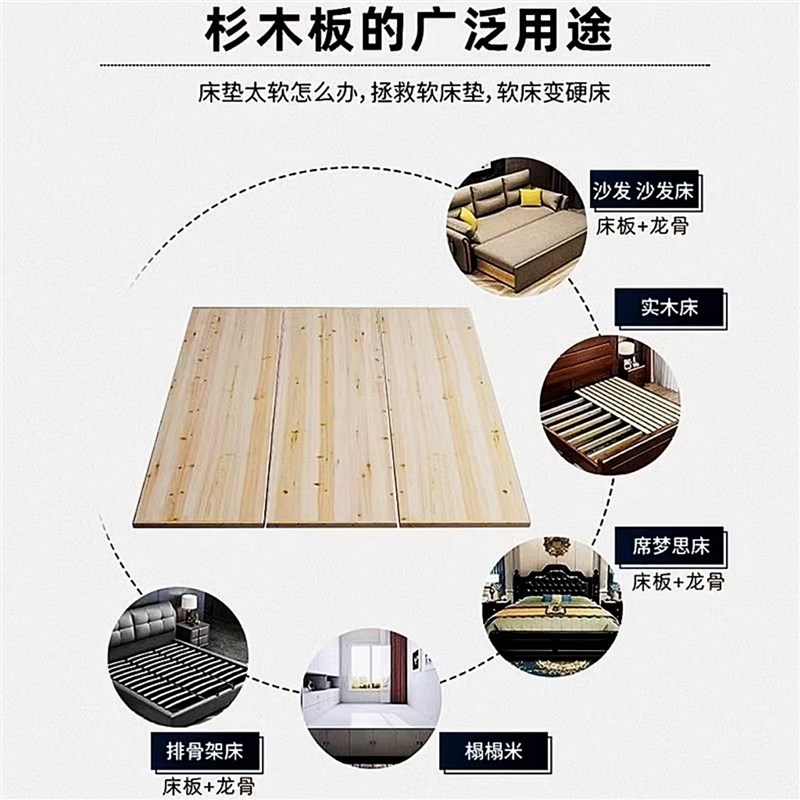 杉木板的广泛用途

床垫太软怎么办，拯救软床垫，软床变硬床

沙发 沙发床
床板+龙骨

实木床

席梦思床
床板+龙骨

排骨架床
床板+龙骨

榻榻米