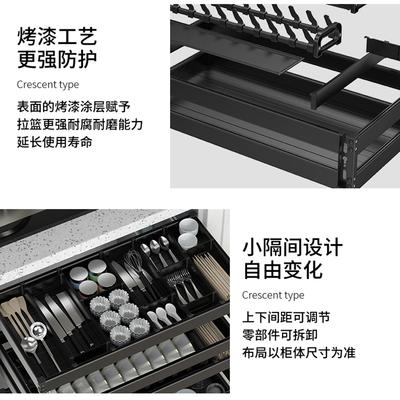 烤漆工艺
更强防护

Crescent type

表面的烤漆涂层赋予
拉篮更强耐腐耐磨能力
延长使用寿命

小隔间设计
自由变化

Crescent type

上下间距可调节
零部件可拆卸
布局以柜体尺寸为准