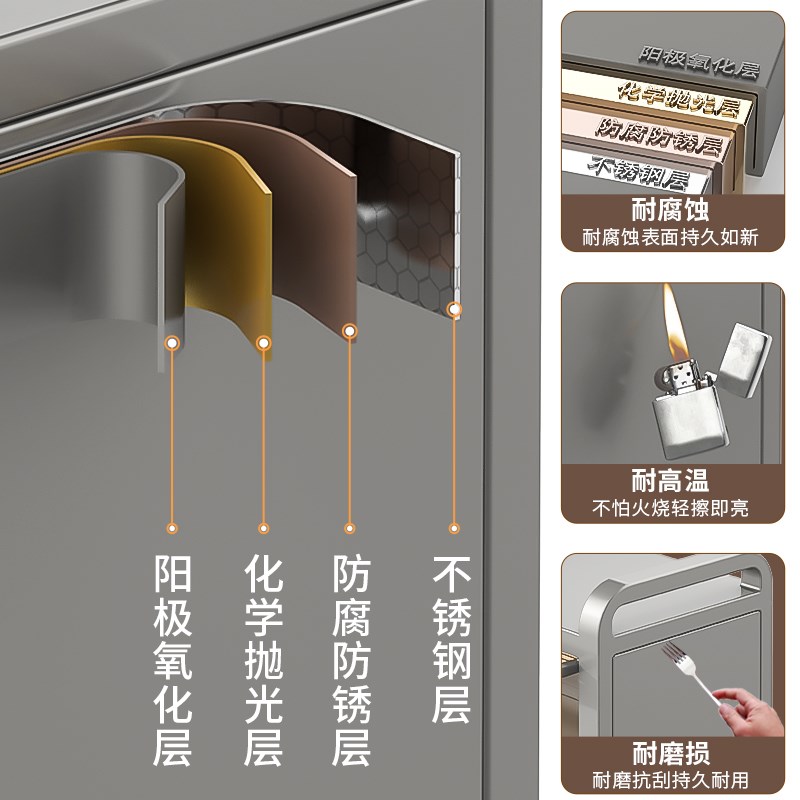 阳极氧化层

化学抛光层

防腐防锈层

不锈钢层

阳极氧化层
化学抛光层
防腐防锈层
不锈钢层

耐腐蚀
耐腐蚀表面持久如新

耐高温
不怕火烧轻擦即亮

耐磨损
耐磨抗刮持久耐用