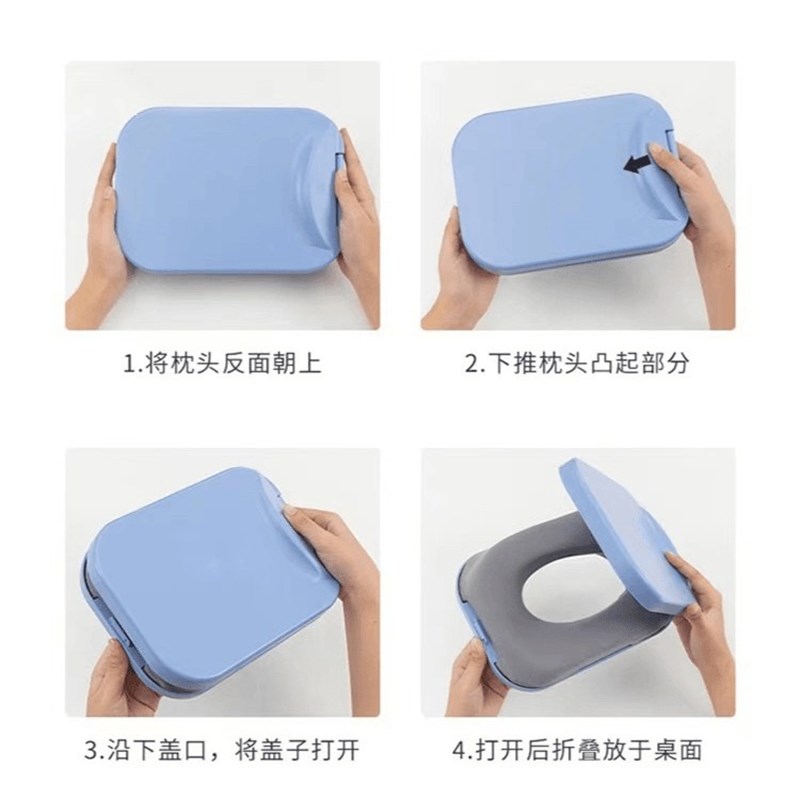 1.将枕头反面朝上

2.下推枕头凸起部分

3.沿下盖口，将盖子打开

4.打开后折叠放于桌面