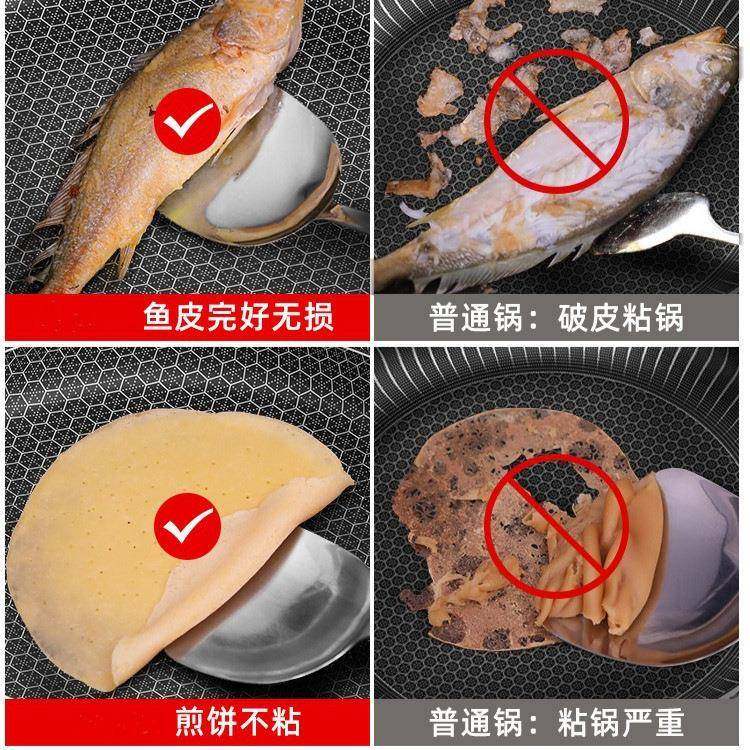 鱼皮完好无损

普通锅：破皮粘锅

煎饼不粘

普通锅：粘锅严重