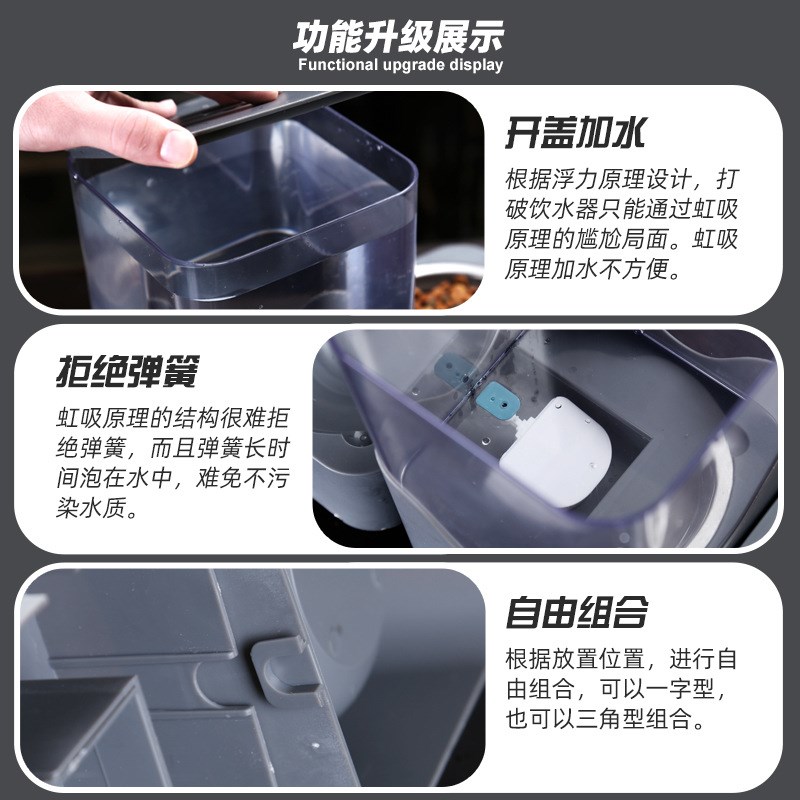 功能升级展示
Functional upgrade display

开盖加水
根据浮力原理设计，打破饮水器只能通过虹吸原理的尴尬局面。虹吸原理加水不方便。

拒绝弹簧
虹吸原理的结构很难拒绝弹簧，而且弹簧长时间泡在水中，难免不污染水质。

自由组合
根据放置位置，进行自由组合，可以一字型，也可以三角型组合。