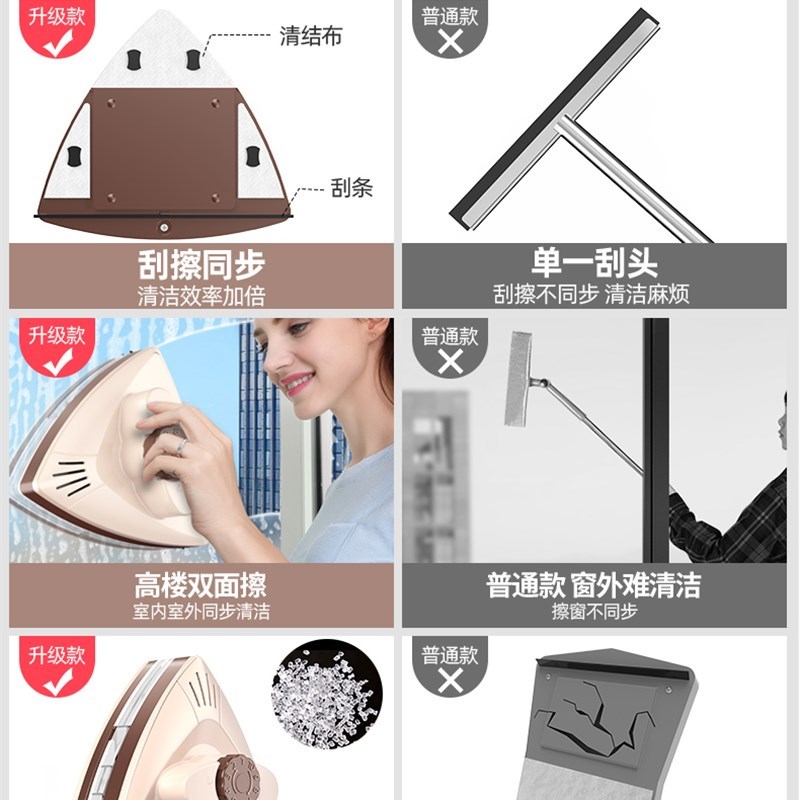 升级款

清结布

刮条

刮擦同步
清洁效率加倍

普通款

单一刮头
刮擦不同步 清洁麻烦

升级款

高楼双面擦
室内室外同步清洁

普通款

普通款 窗外难清洁
擦窗不同步

升级款

普通款