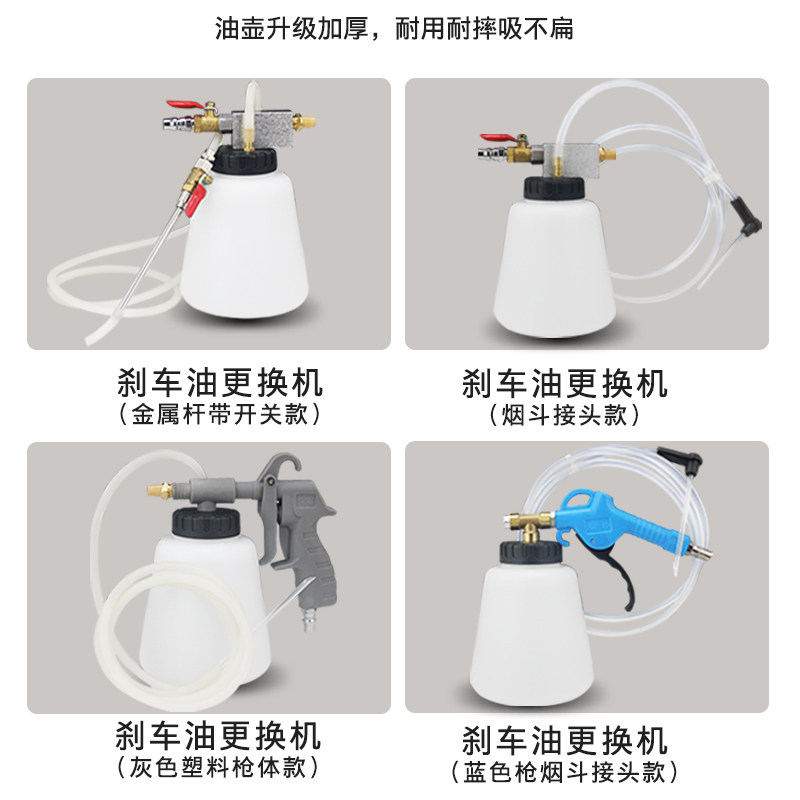 油壶升级加厚，耐用耐摔吸不扁

刹车油更换机
（金属杆带开关款）

刹车油更换机
（烟斗接头款）

刹车油更换机
（灰色塑料枪体款）

刹车油更换机
（蓝色枪烟斗接头款）