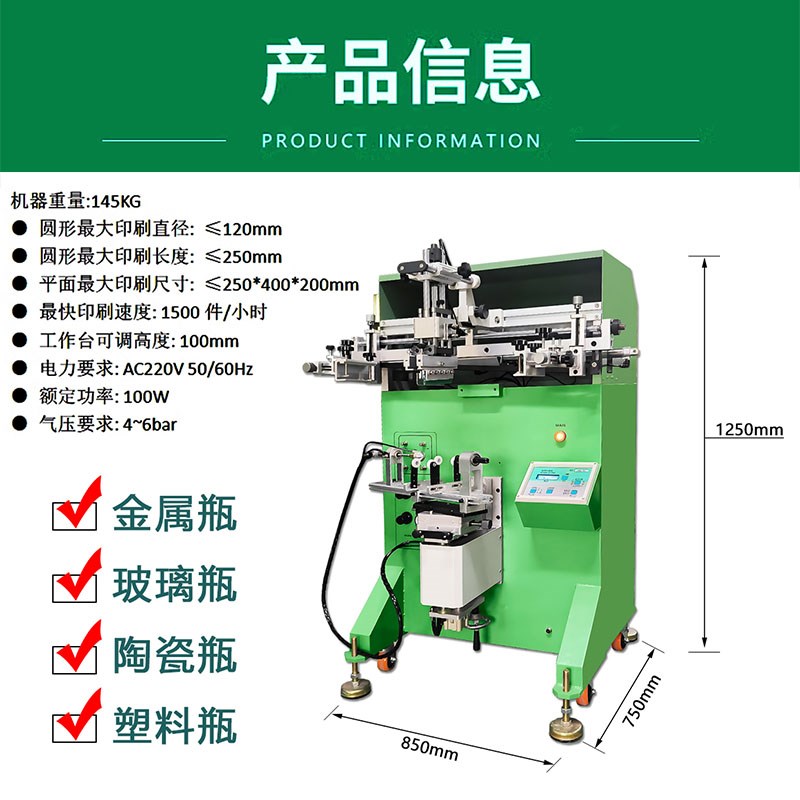 产品信息

PRODUCT INFORMATION

机器重量:145KG
● 圆形最大印刷直径: ≤120mm
● 圆形最大印刷长度: ≤250mm
● 平面最大印刷尺寸: ≤250*400*200mm
● 最快印刷速度: 1500 件/小时
● 工作台可调高度: 100mm
● 电力要求: AC220V 50/60Hz
● 额定功率: 100W
● 气压要求: 4~6bar

金属瓶
玻璃瓶
陶瓷瓶
塑料瓶

1250mm
750mm
850mm