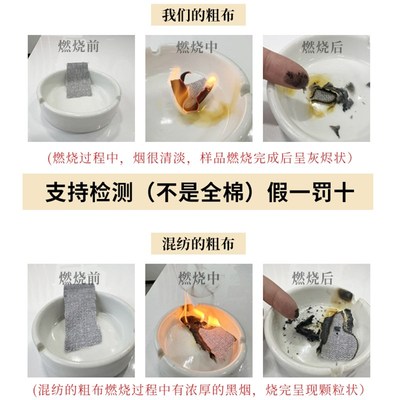 我们的粗布

燃烧前

燃烧中

燃烧后

(燃烧过程中，烟很清淡，样品燃烧完成后呈灰烬状)

支持检测（不是全棉）假一罚十

混纺的粗布

燃烧前

燃烧中

燃烧后

(混纺的粗布燃烧过程中有浓厚的黑烟，烧完呈现颗粒状)