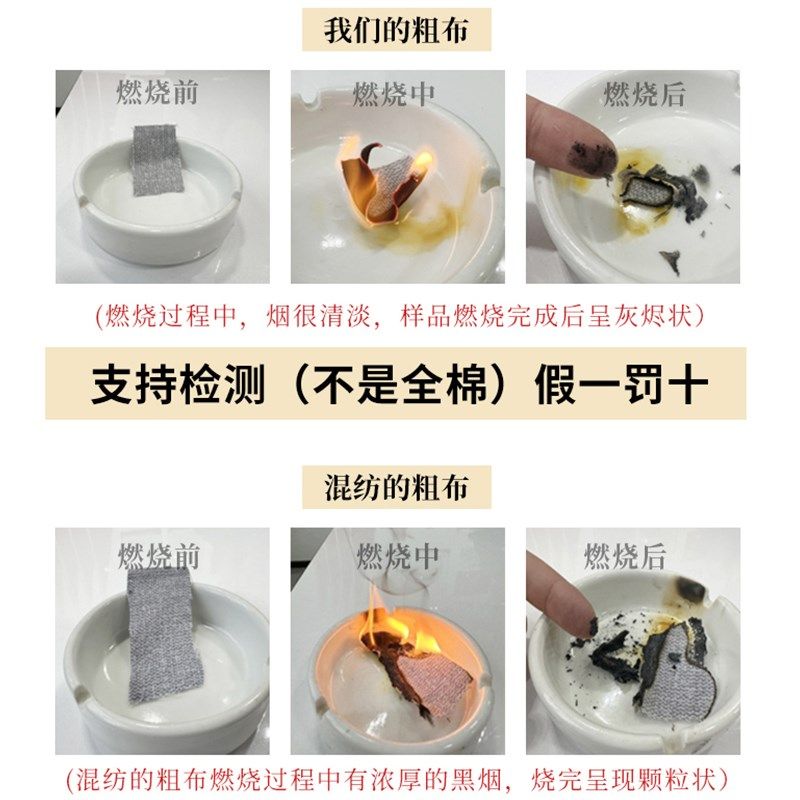 我们的粗布

燃烧前

燃烧中

燃烧后

(燃烧过程中，烟很清淡，样品燃烧完成后呈灰烬状)

支持检测（不是全棉）假一罚十

混纺的粗布

燃烧前

燃烧中

燃烧后

(混纺的粗布燃烧过程中有浓厚的黑烟，烧完呈现颗粒状)