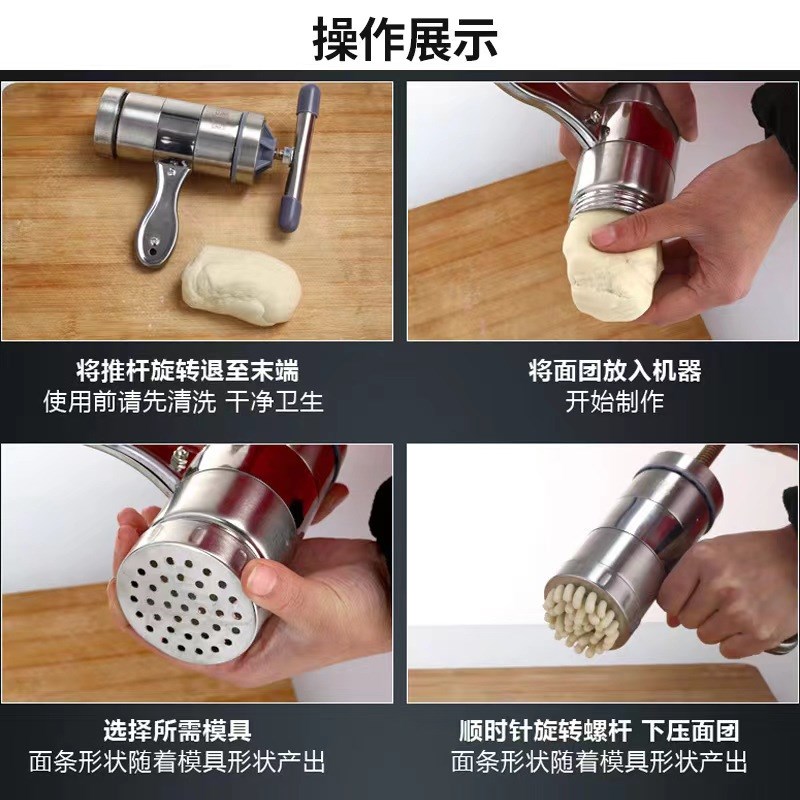 操作展示

将推杆旋转退至末端
使用前请先清洗 干净卫生

将面团放入机器
开始制作

选择所需模具
面条形状随着模具形状产出

顺时针旋转螺杆 下压面团
面条形状随着模具形状产出