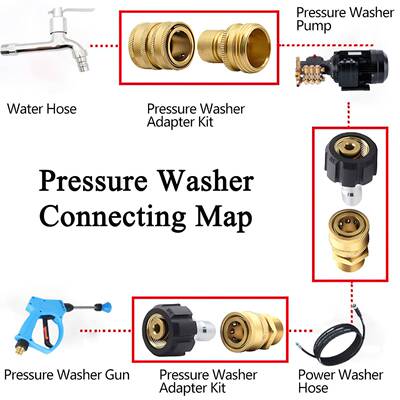 Pressure Washer Pump

Water Hose

Pressure Washer Adapter Kit

Pressure Washer Connecting Map

Pressure Washer Gun

Pressure Washer Adapter Kit

Power Washer Hose