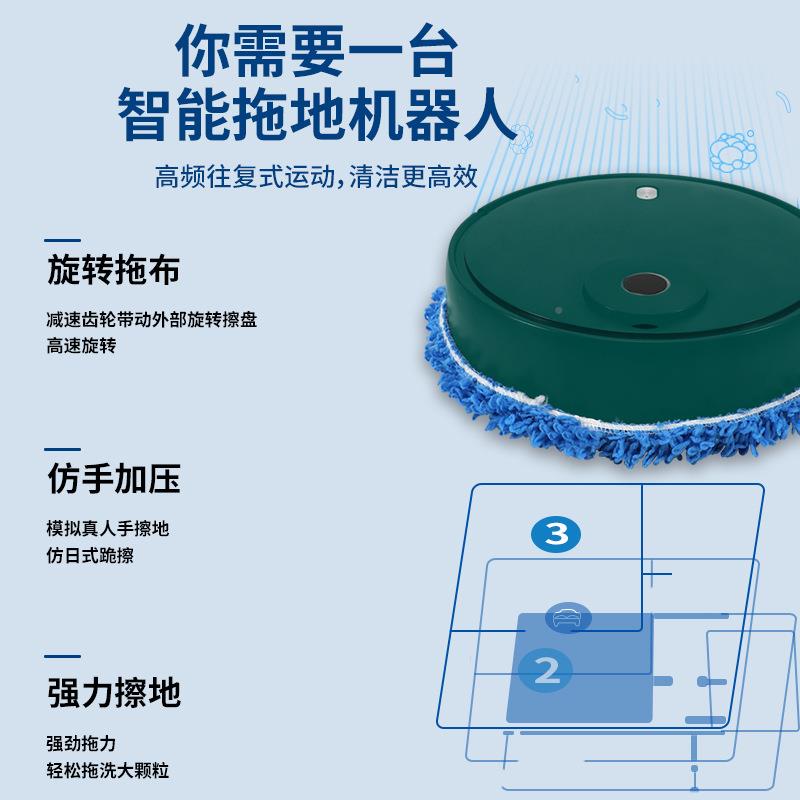 你需要一台
智能拖地机器人

高频往复式运动，清洁更高效

旋转拖布

减速齿轮带动外部旋转擦盘
高速旋转

仿手加压

模拟真人手擦地
仿日式跪擦

强力擦地

强劲拖力
轻松拖洗大颗粒

3

2